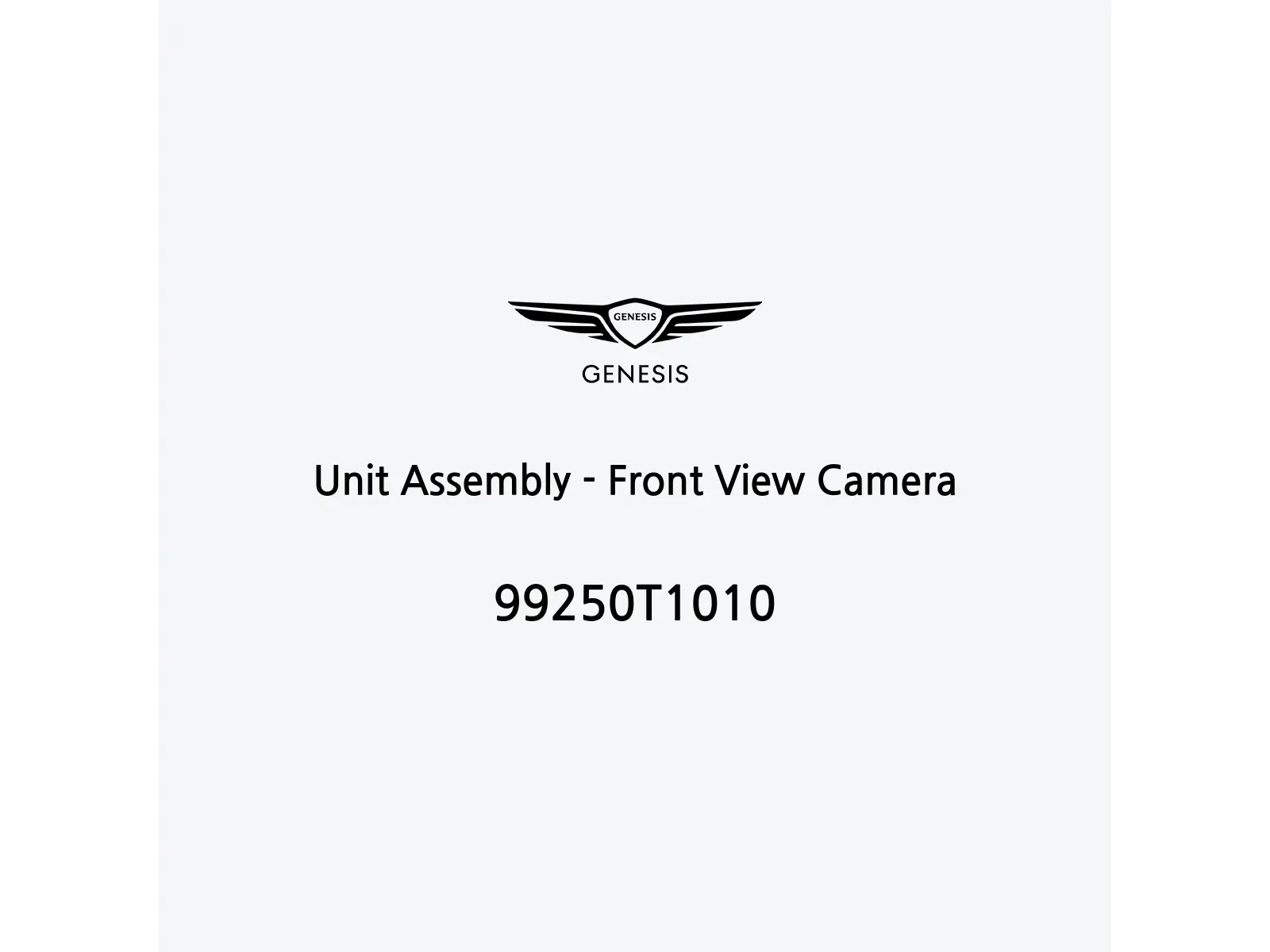 GENESIS

GENESIS

Unit Assembly - Front View Camera

99250T1010